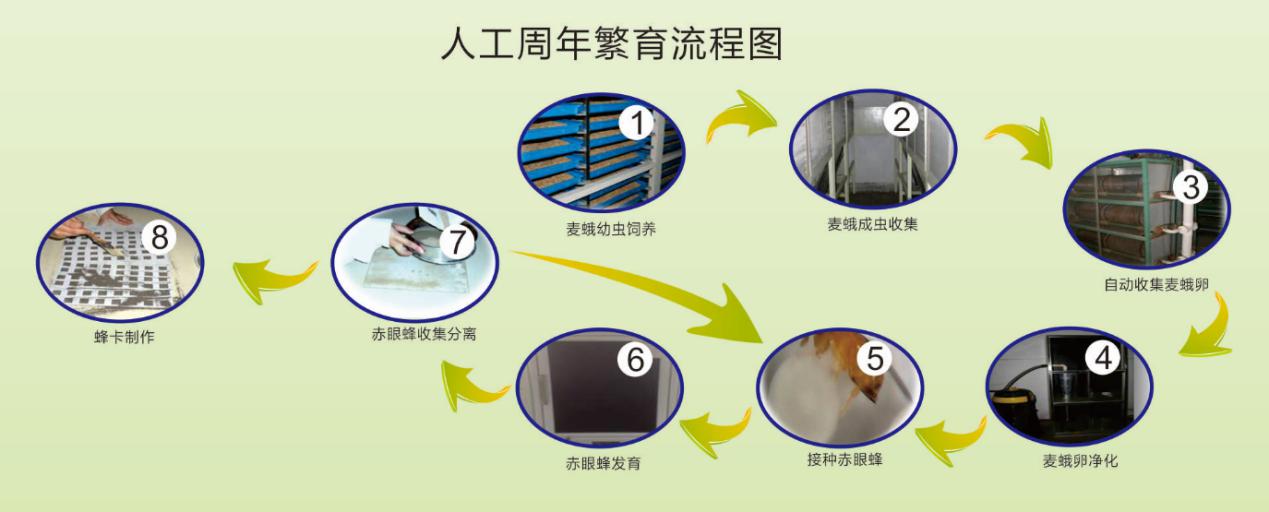 人工周年繁育流程图

1
麦蛾幼虫饲养

2
麦蛾成虫收集

3
自动收集麦蛾卵

4
麦蛾卵净化

5
接种赤眼蜂

6
赤眼蜂发育

7
赤眼蜂收集分离

8
蜂卡制作